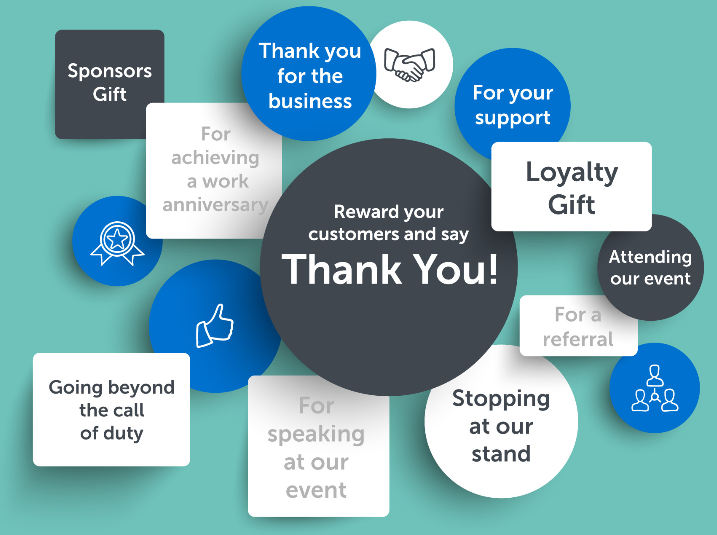 Sponsors Gift

Thank you for the business

For your support

For achieving a work anniversary

Loyalty Gift

Reward your customers and say
Thank You!

Attending our event

For a referral

Going beyond the call of duty

For speaking at our event

Stopping at our stand